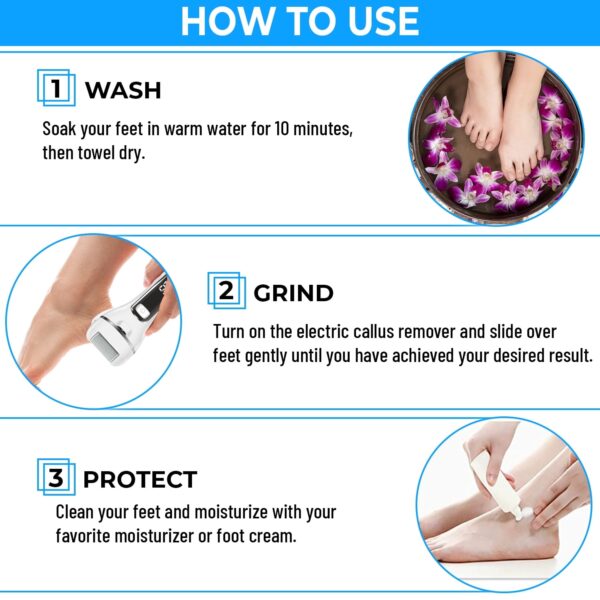 HOW TO USE

1 WASH

Soak your feet in warm water for 10 minutes, then towel dry.

2 GRIND

Turn on the electric callus remover and slide over feet gently until you have achieved your desired result.

3 PROTECT

Clean your feet and moisturize with your favorite moisturizer or foot cream.